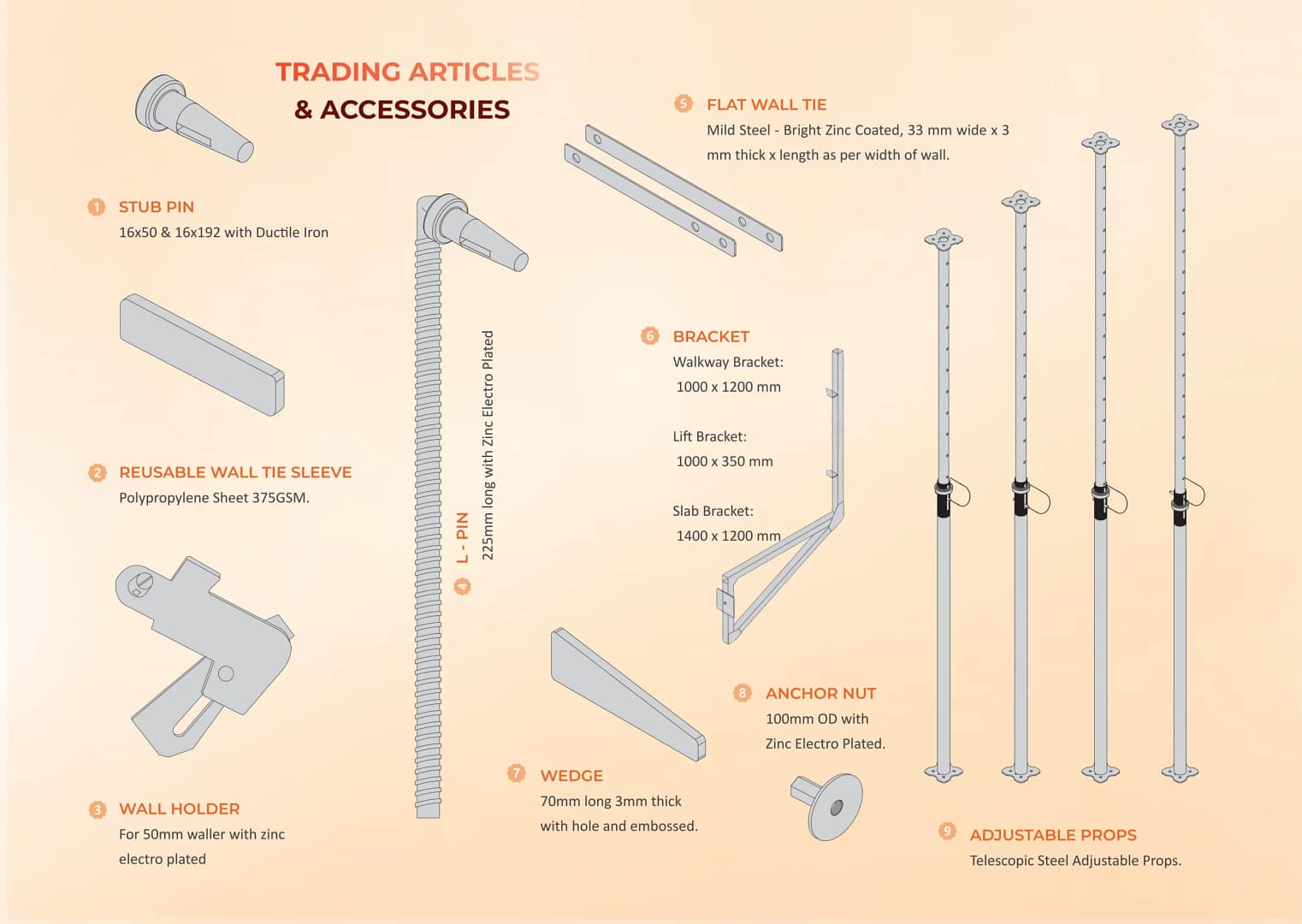 TRADING ARTICLES
& ACCESSORIES

1 STUB PIN
16x50 & 16x192 with Ductile Iron

2 REUSABLE WALL TIE SLEEVE
Polypropylene Sheet 375GSM.

3 WALL HOLDER
For 50mm waller with zinc electro plated

4 L - PIN
225mm long with Zinc Electro Plated

5 FLAT WALL TIE
Mild Steel - Bright Zinc Coated, 33 mm wide x 3 mm thick x length as per width of wall.

6 BRACKET
Walkway Bracket:
1000 x 1200 mm

Lift Bracket:
1000 x 350 mm

Slab Bracket:
1400 x 1200 mm

7 WEDGE
70mm long 3mm thick with hole and embossed.

8 ANCHOR NUT
100mm OD with Zinc Electro Plated.

9 ADJUSTABLE PROPS
Telescopic Steel Adjustable Props.